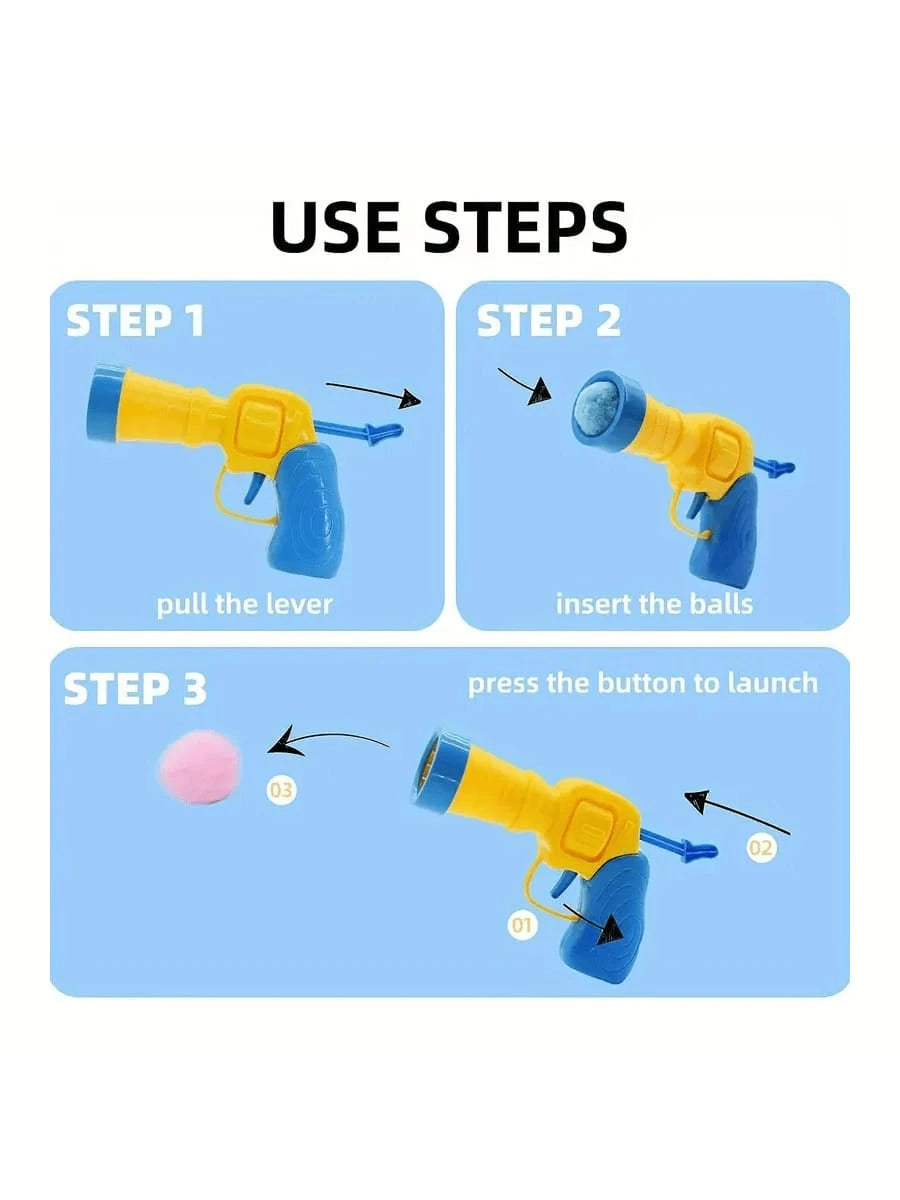 USE STEPS

STEP 1

pull the lever

STEP 2

insert the balls

STEP 3

press the button to launch

03

02

01