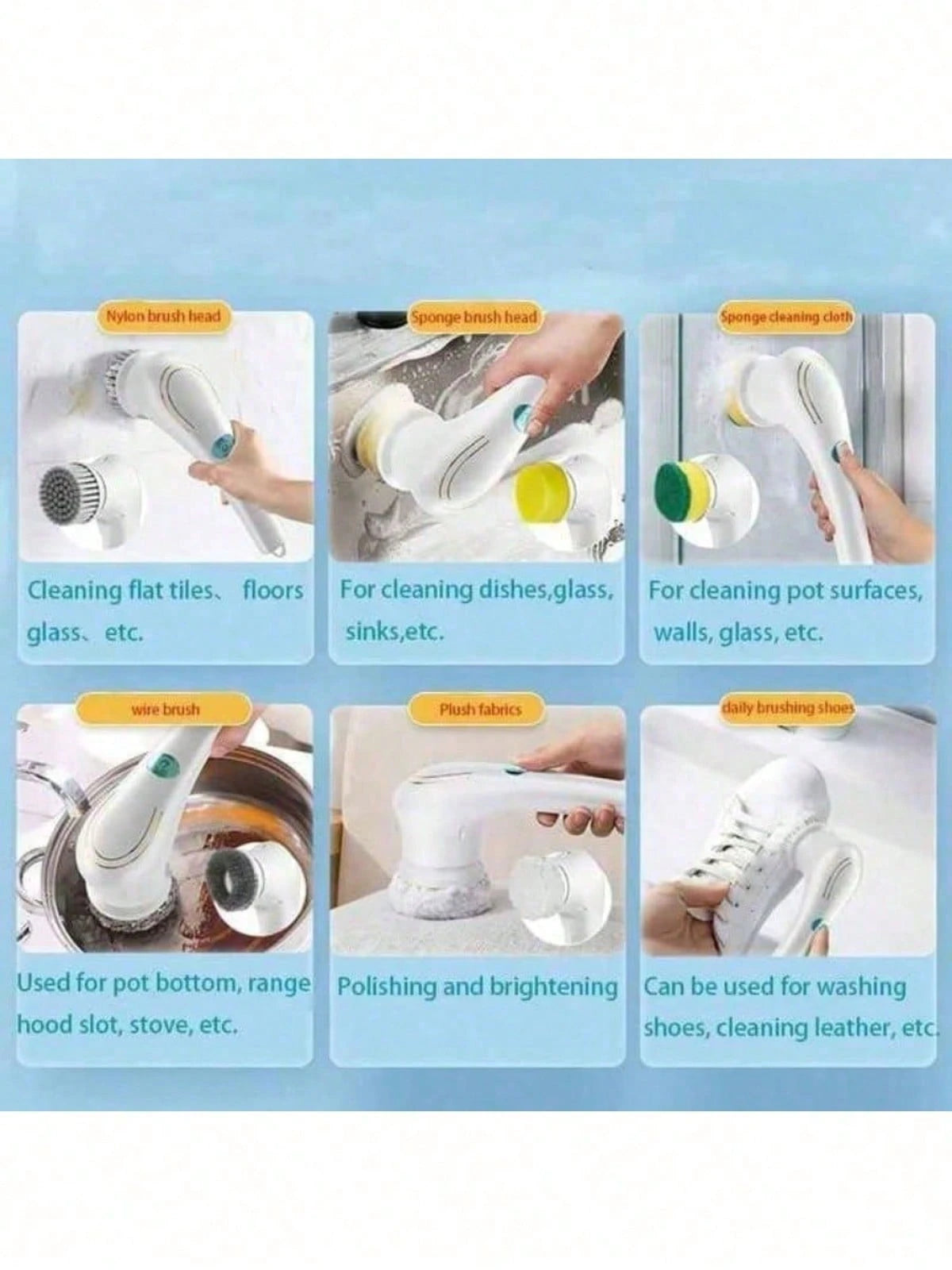 Nylon brush head

Cleaning flat tiles、 floors glass、 etc.

Sponge brush head

For cleaning dishes,glass, sinks,etc.

Sponge cleaning cloth

For cleaning pot surfaces, walls, glass, etc.

wire brush

Used for pot bottom, range hood slot, stove, etc.

Plush fabrics

Polishing and brightening

daily brushing shoes

Can be used for washing shoes, cleaning leather, etc.