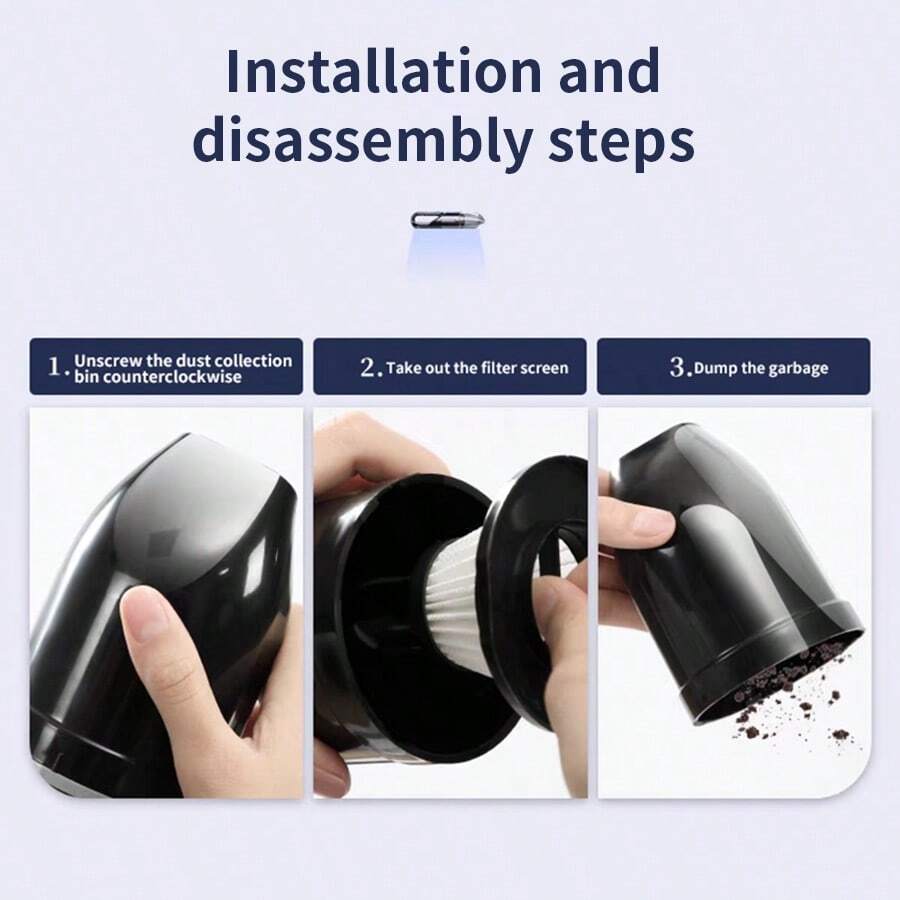 Installation and disassembly steps

1. Unscrew the dust collection bin counterclockwise

2. Take out the filter screen

3. Dump the garbage