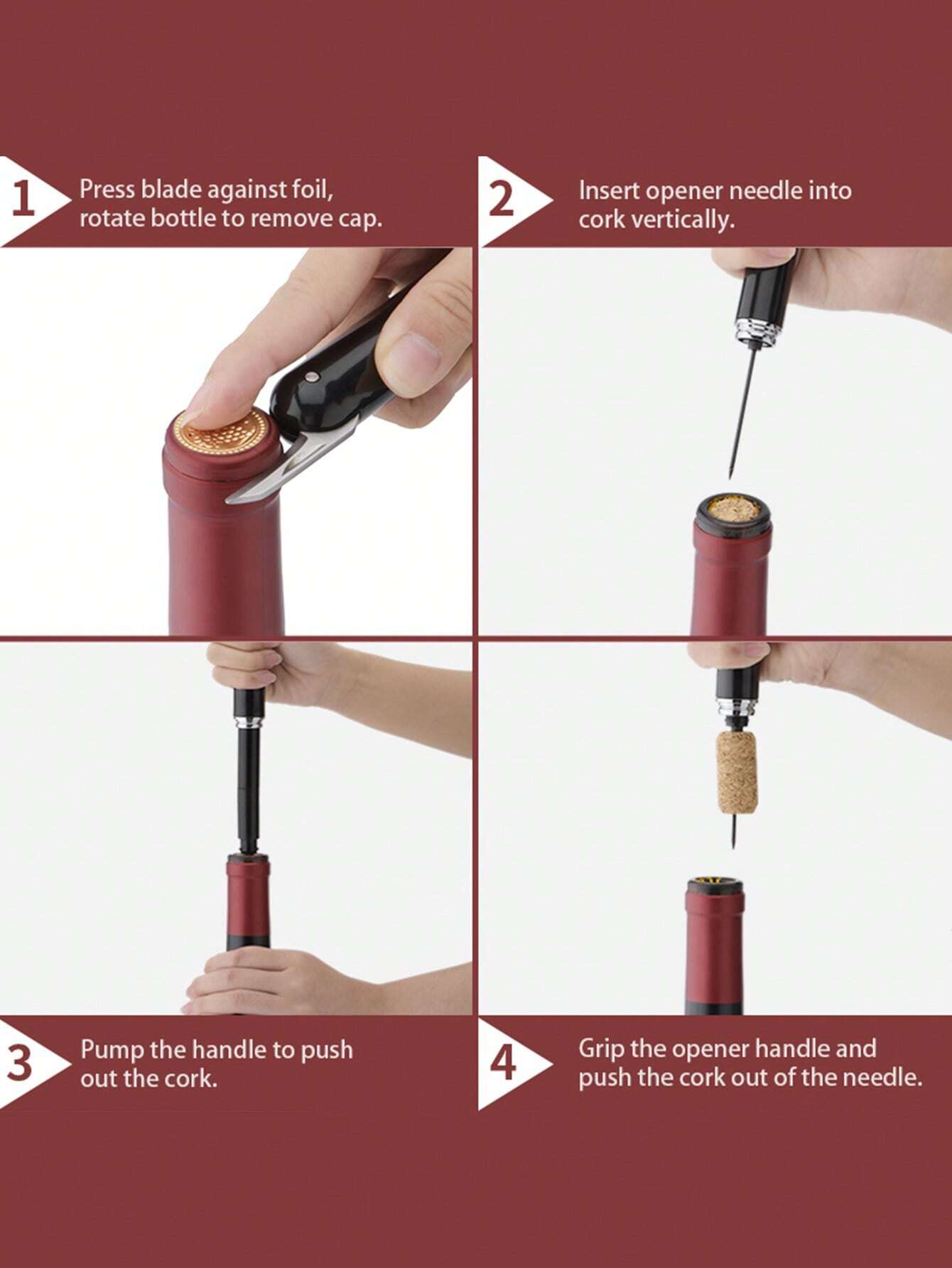 1 Press blade against foil, rotate bottle to remove cap.

2 Insert opener needle into cork vertically.

3 Pump the handle to push out the cork.

4 Grip the opener handle and push the cork out of the needle.