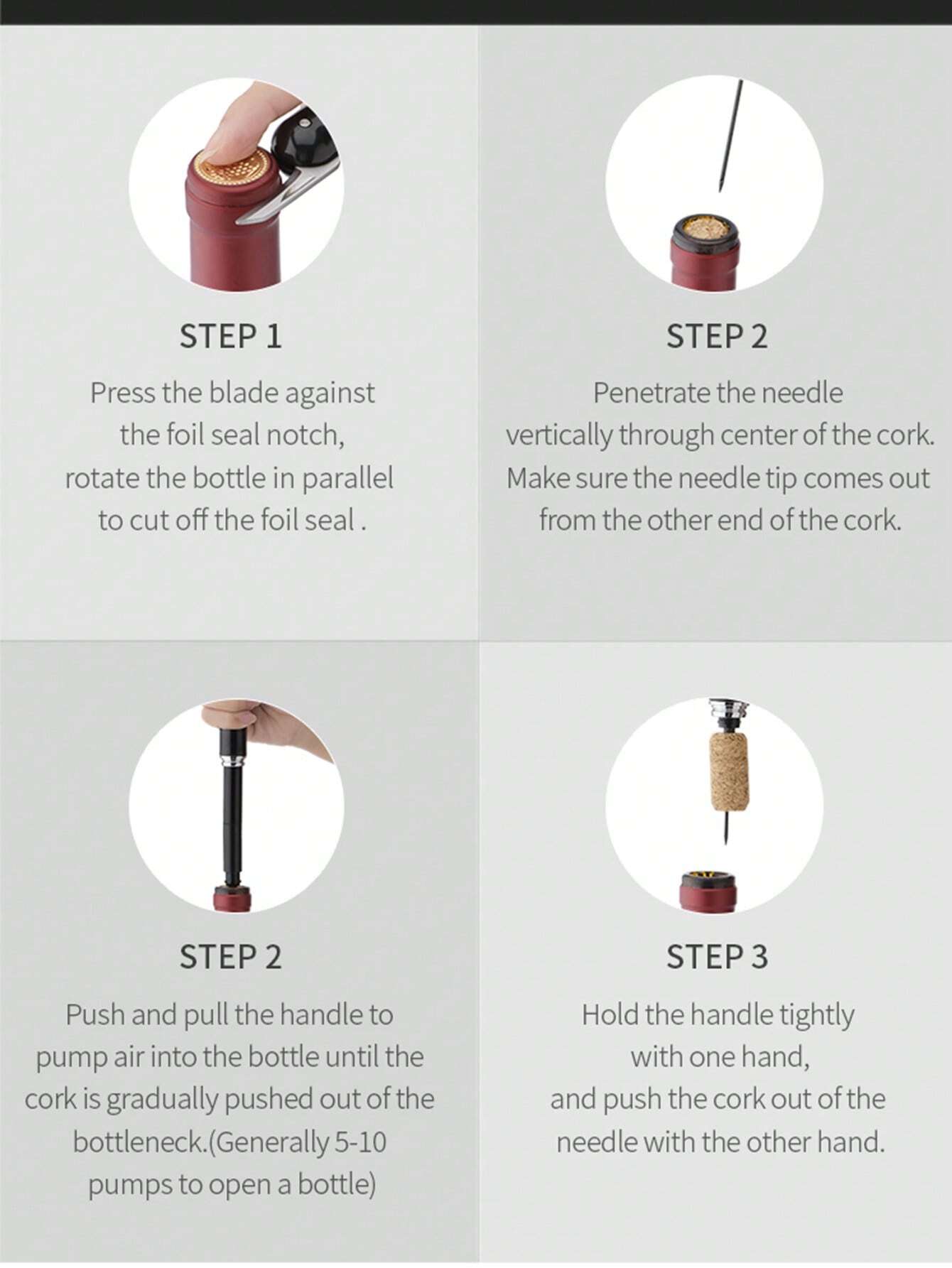 STEP 1

Press the blade against the foil seal notch, rotate the bottle in parallel to cut off the foil seal .

STEP 2

Penetrate the needle vertically through center of the cork. Make sure the needle tip comes out from the other end of the cork.

STEP 2

Push and pull the handle to pump air into the bottle until the cork is gradually pushed out of the bottleneck.(Generally 5-10 pumps to open a bottle)

STEP 3

Hold the handle tightly with one hand, and push the cork out of the needle with the other hand.