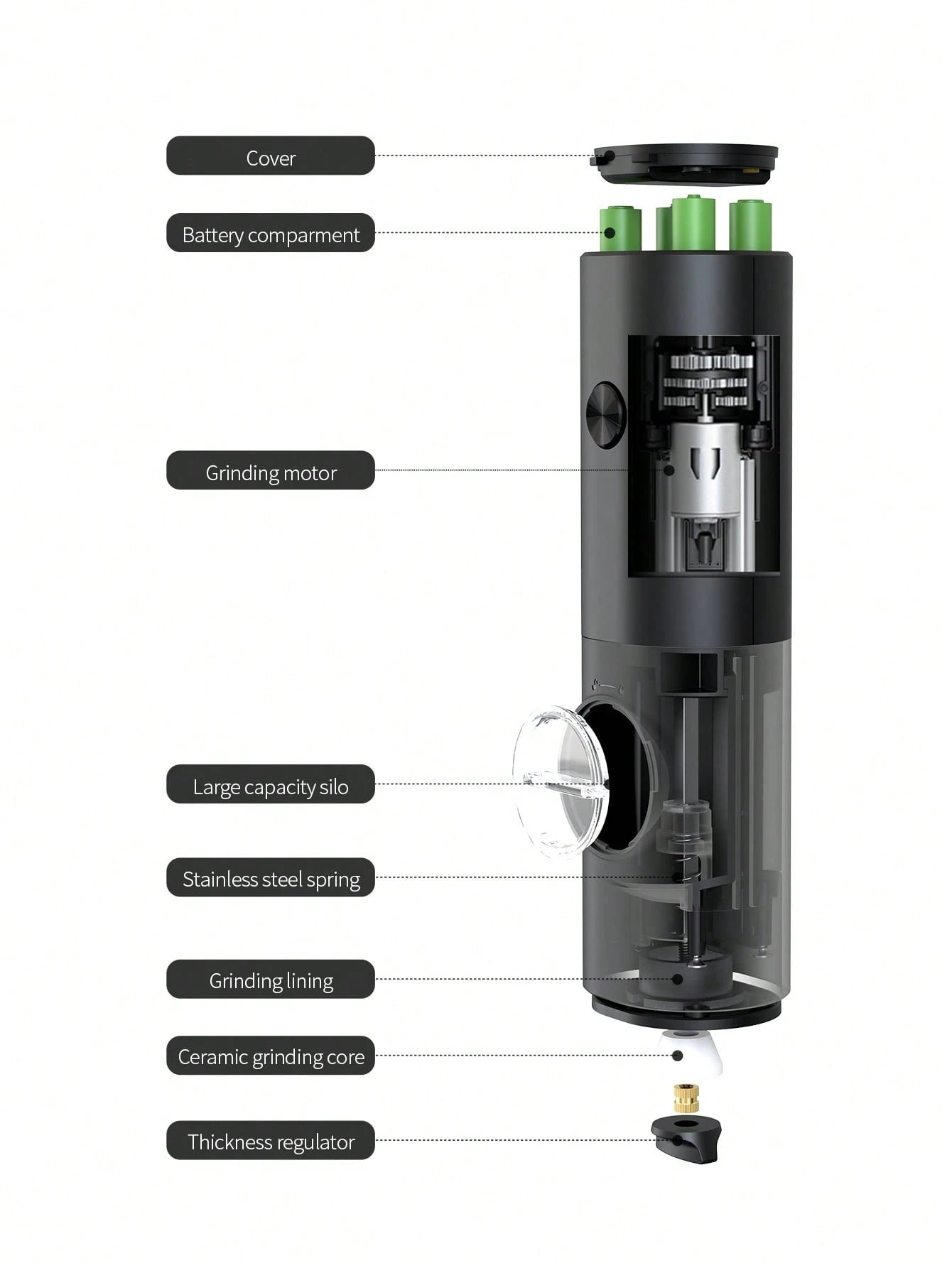 Cover

Battery comparment

Grinding motor

Large capacity silo

Stainless steel spring

Grinding lining

Ceramic grinding core

Thickness regulator